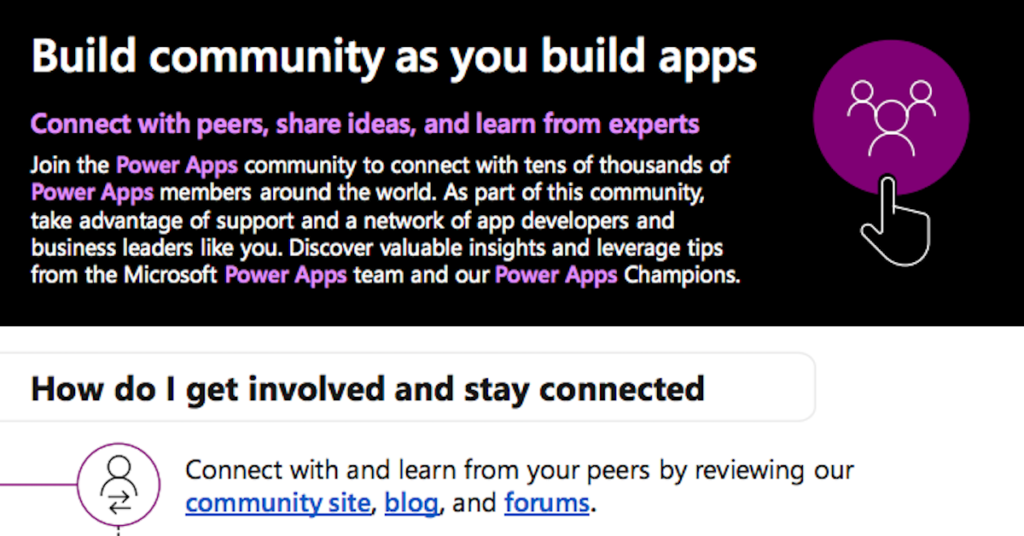 Build community as you build apps

Connect with peers, share ideas, and learn from experts

Join the Power Apps community to connect with tens of thousands of Power Apps members around the world. As part of this community, take advantage of support and a network of app developers and business leaders like you. Discover valuable insights and leverage tips from the Microsoft Power Apps team and our Power Apps Champions.

How do I get involved and stay connected

Connect with and learn from your peers by reviewing our community site, blog, and forums.